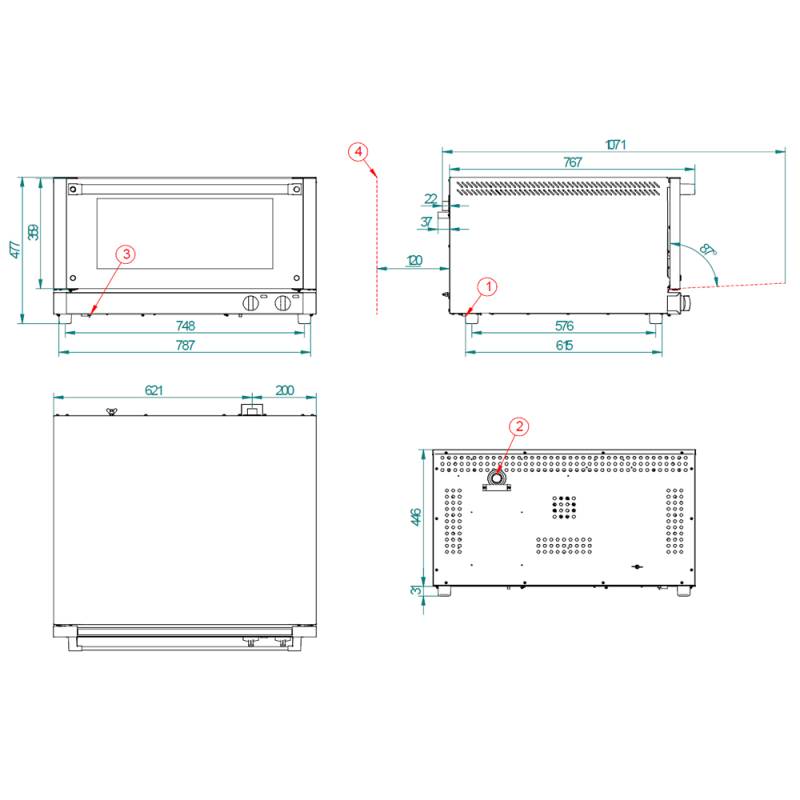 477
359
3
748
787

4
1071
767
22
37
120
87°
1
576
615

621
200

2
446
31