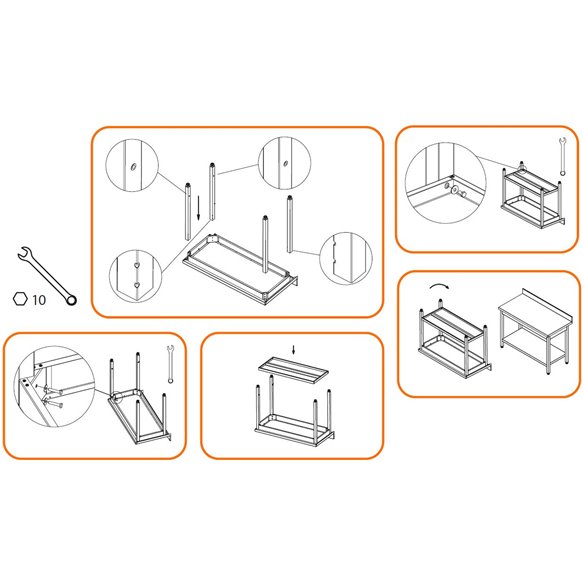 10